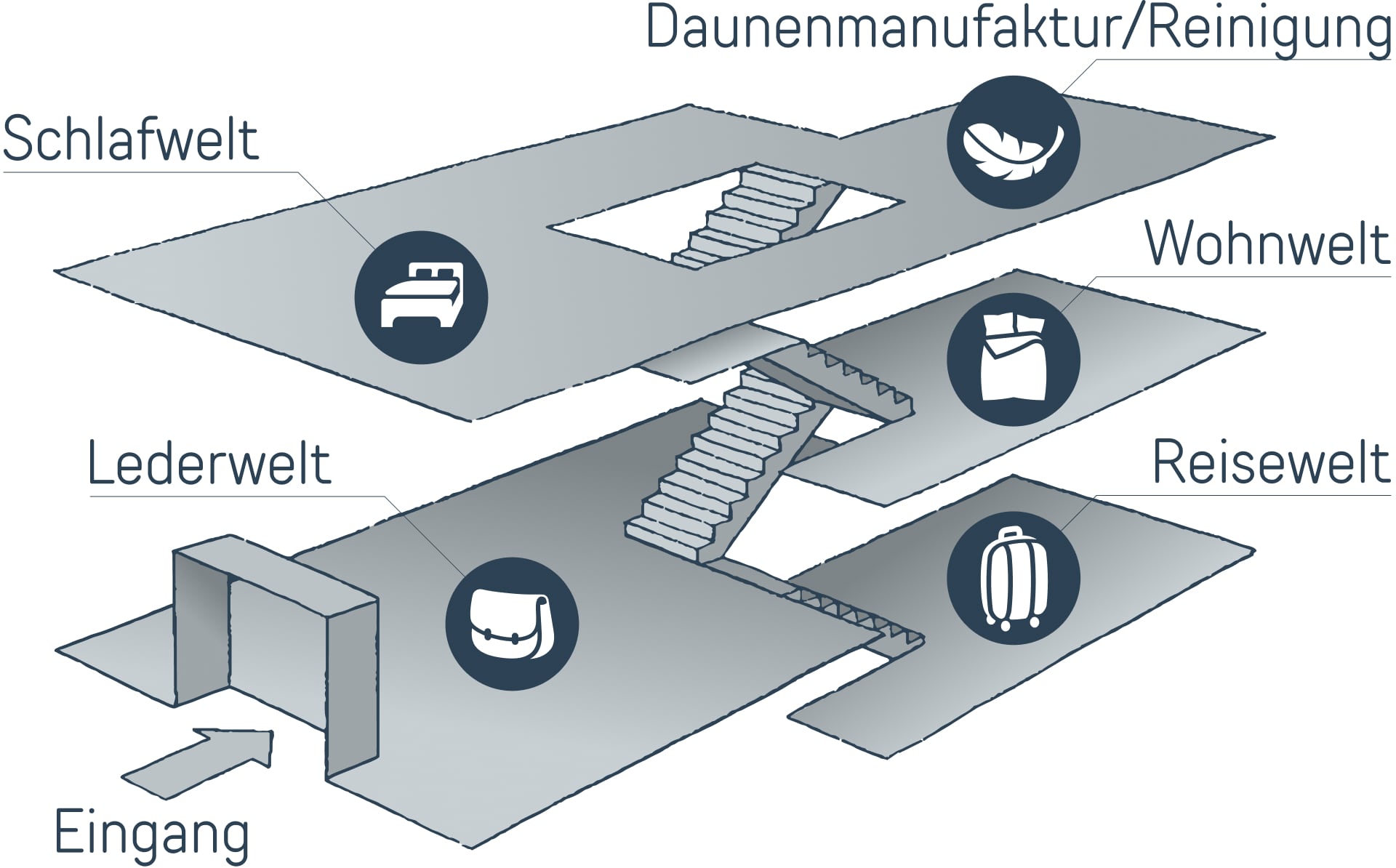 Daunenmanufaktur/Reinigung

Schlafwelt

Wohnwelt

Lederwelt

Reisewelt

Eingang